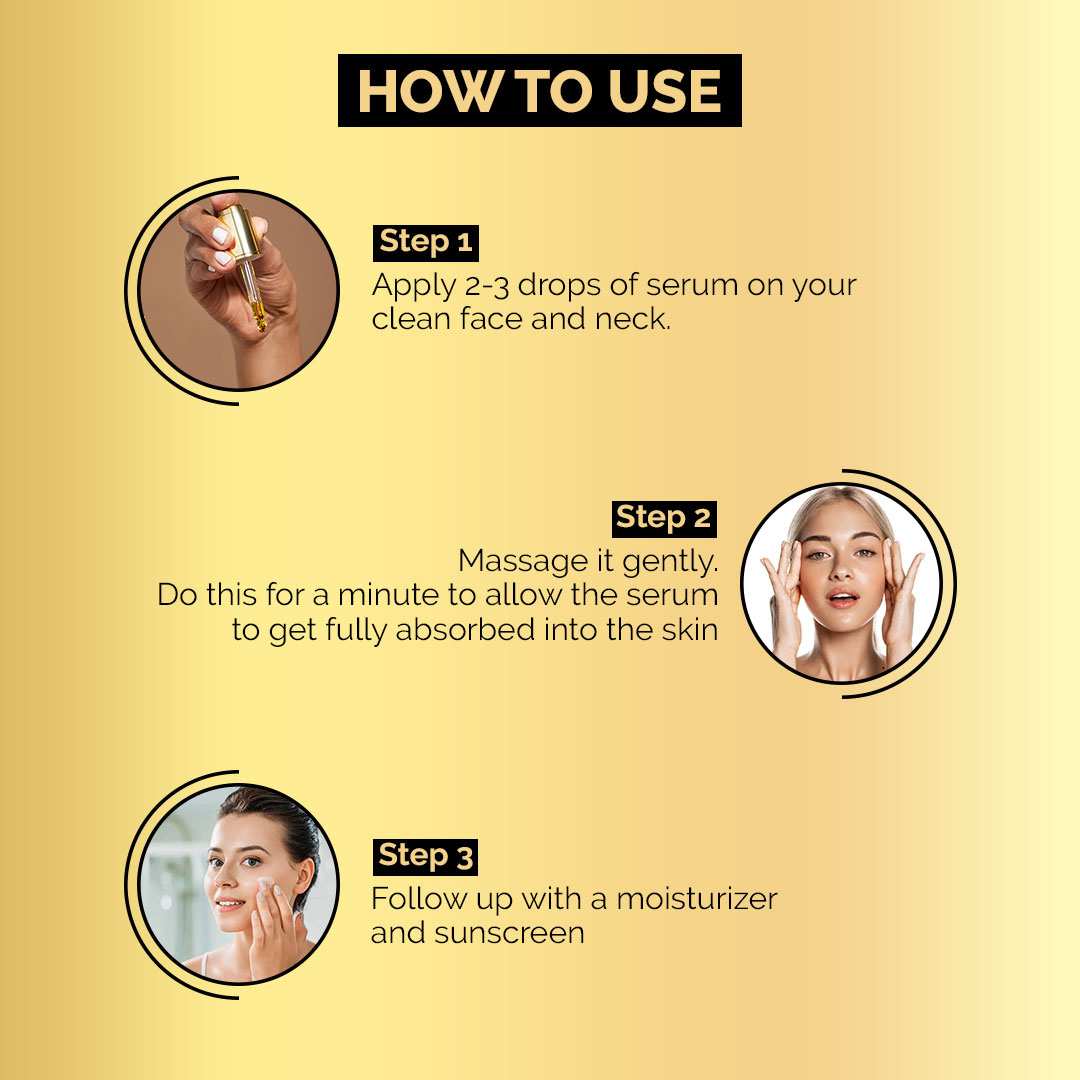 HOW TO USE

Step 1
Apply 2-3 drops of serum on your clean face and neck.

Step 2
Massage it gently.
Do this for a minute to allow the serum to get fully absorbed into the skin

Step 3
Follow up with a moisturizer and sunscreen