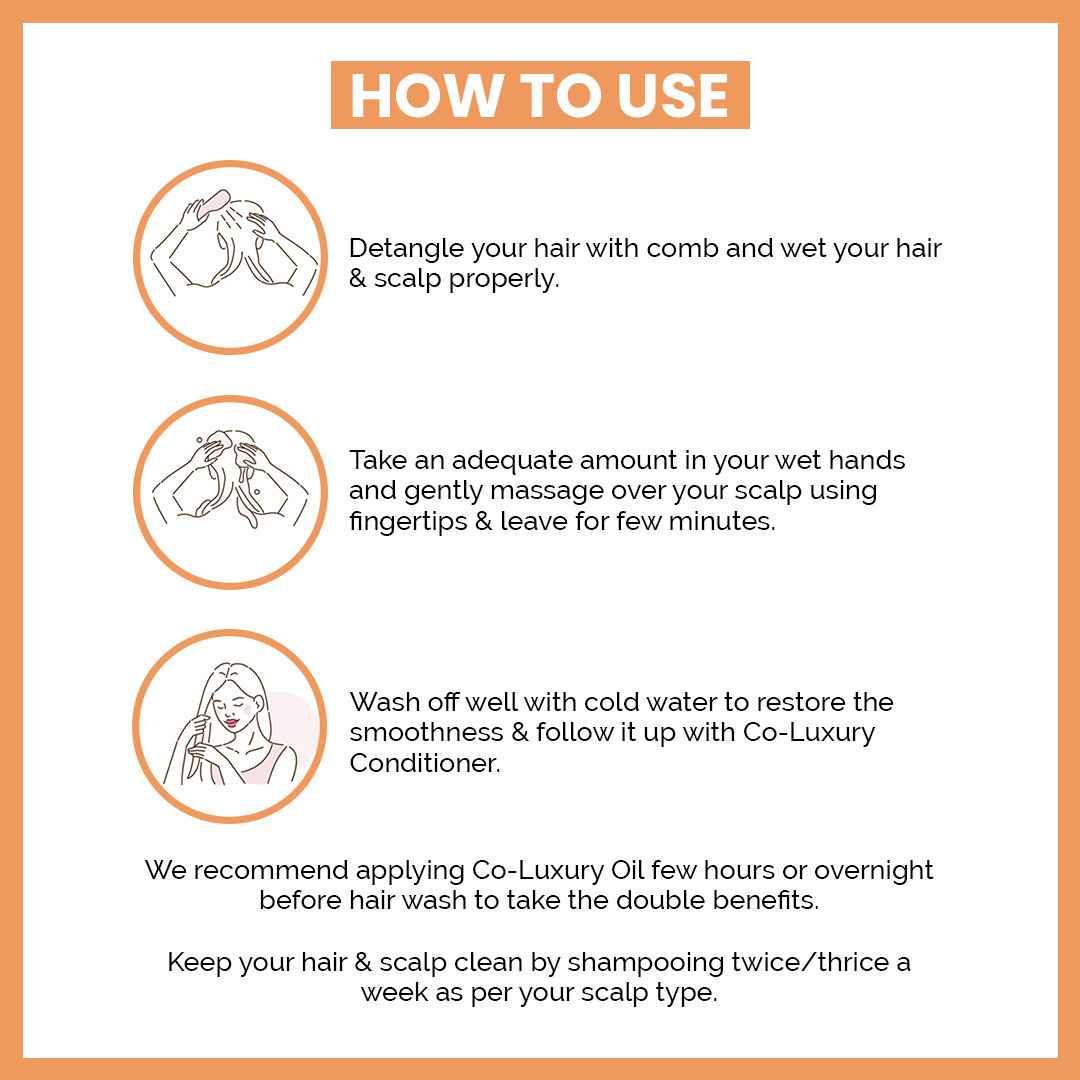 HOW TO USE

Detangle your hair with comb and wet your hair & scalp properly.

Take an adequate amount in your wet hands and gently massage over your scalp using fingertips & leave for few minutes.

Wash off well with cold water to restore the smoothness & follow it up with Co-Luxury Conditioner.

We recommend applying Co-Luxury Oil few hours or overnight before hair wash to take the double benefits.

Keep your hair & scalp clean by shampooing twice/thrice a week as per your scalp type.