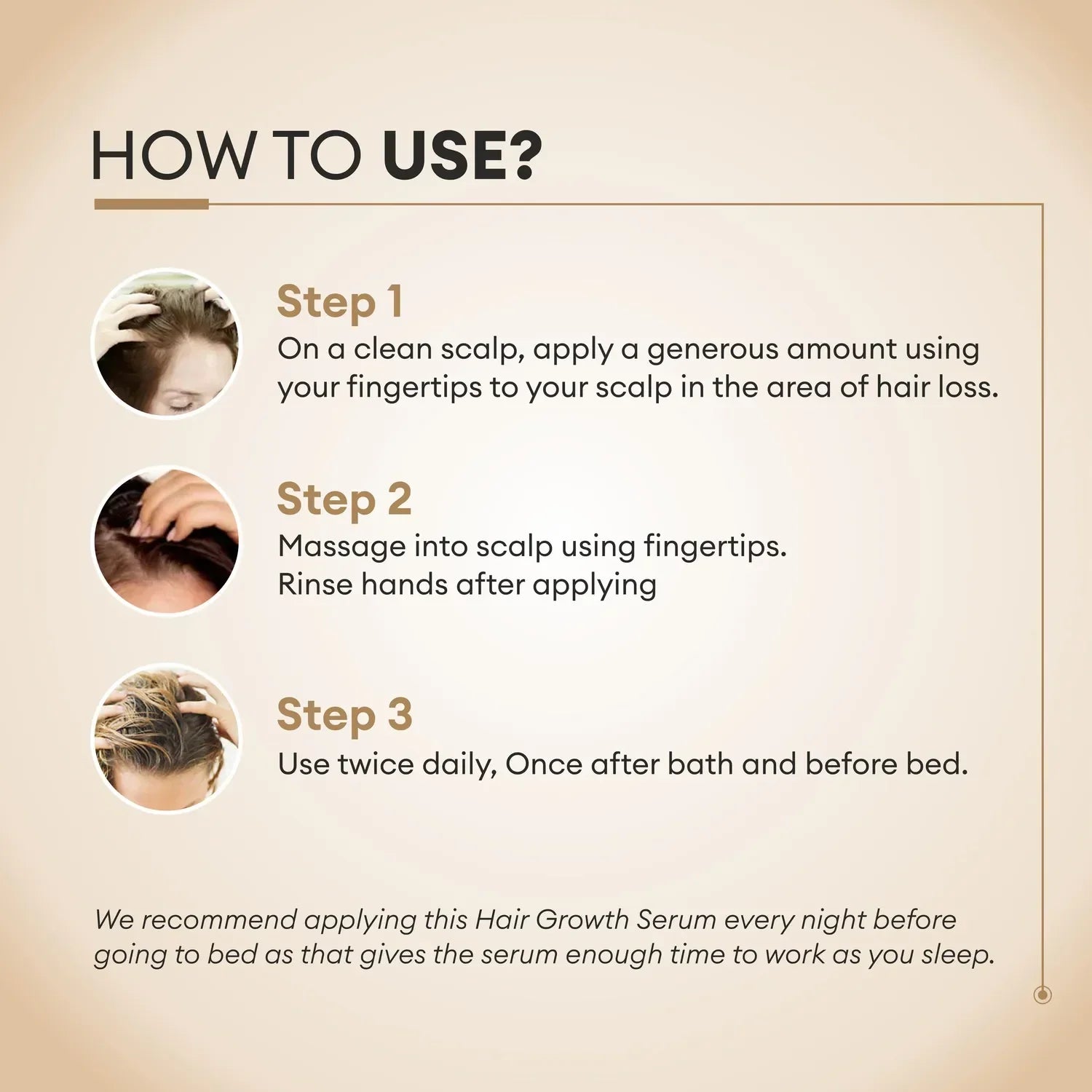 HOW TO USE?

Step 1
On a clean scalp, apply a generous amount using your fingertips to your scalp in the area of hair loss.

Step 2
Massage into scalp using fingertips.
Rinse hands after applying

Step 3
Use twice daily, Once after bath and before bed.

We recommend applying this Hair Growth Serum every night before going to bed as that gives the serum enough time to work as you sleep.