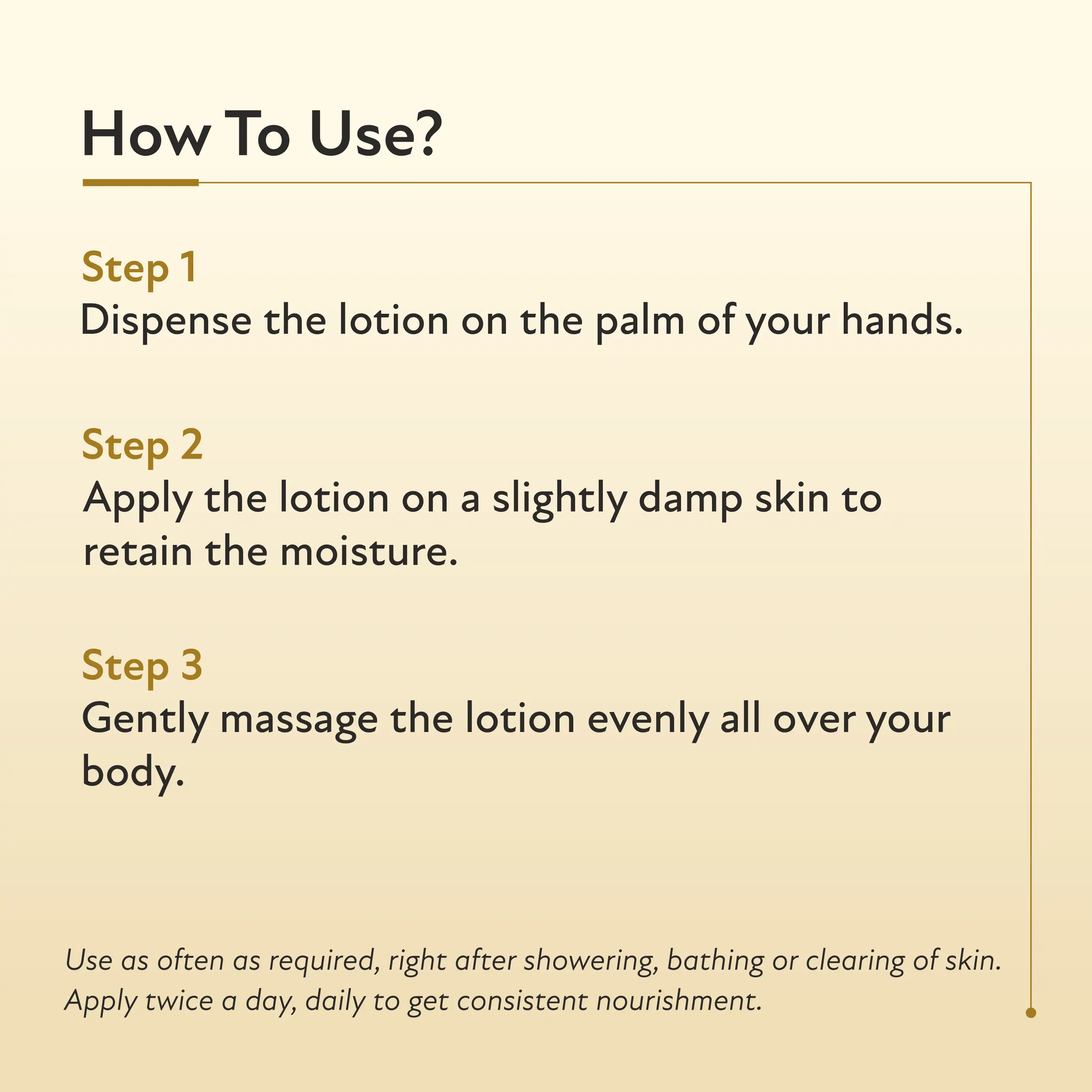 How To Use?

Step 1
Dispense the lotion on the palm of your hands.

Step 2
Apply the lotion on a slightly damp skin to retain the moisture.

Step 3
Gently massage the lotion evenly all over your body.

Use as often as required, right after showering, bathing or clearing of skin. Apply twice a day, daily to get consistent nourishment.